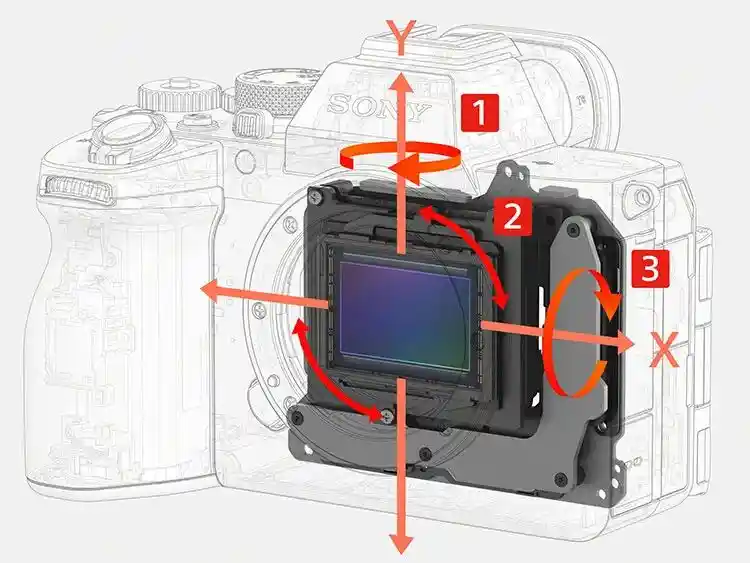 Y
SONY
1
2
3
X